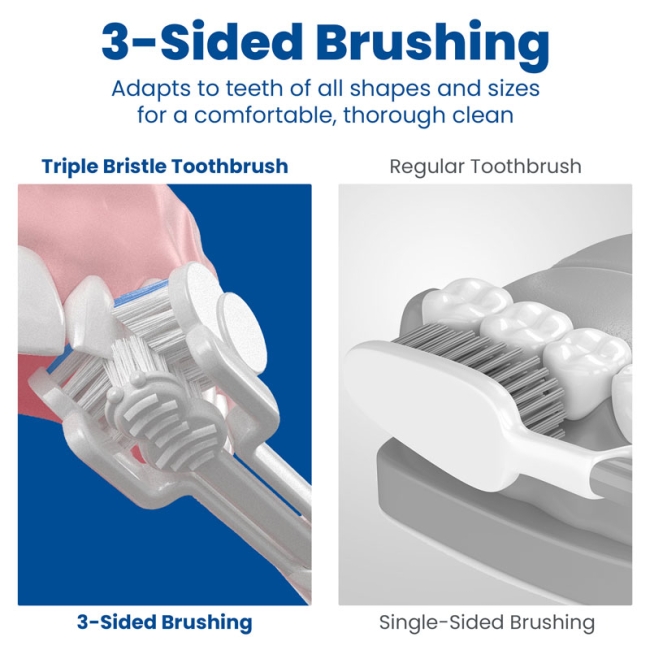 3-Sided Brushing

Adapts to teeth of all shapes and sizes for a comfortable, thorough clean

Triple Bristle Toothbrush

3-Sided Brushing

Regular Toothbrush

Single-Sided Brushing